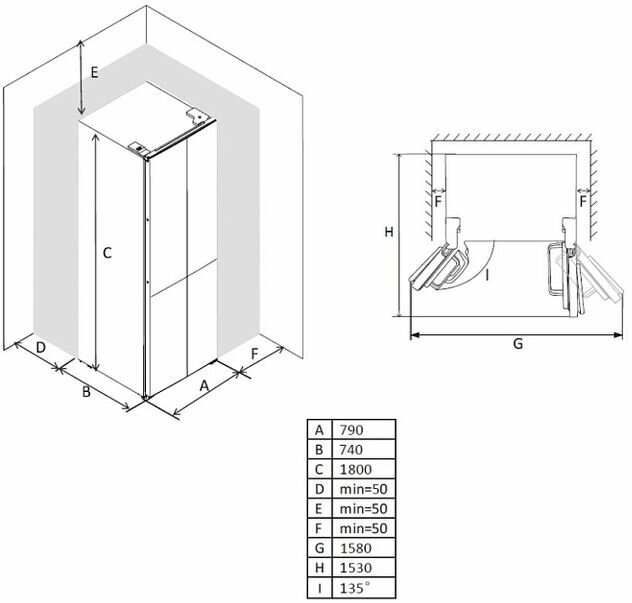 E

C

D

B

A

F

F

F

H

I

G

| A | 790 |
|---|---|
| B | 740 |
| C | 1800 |
| D | min=50 |
| E | min=50 |
| F | min=50 |
| G | 1580 |
| H | 1530 |
| I | 135° |