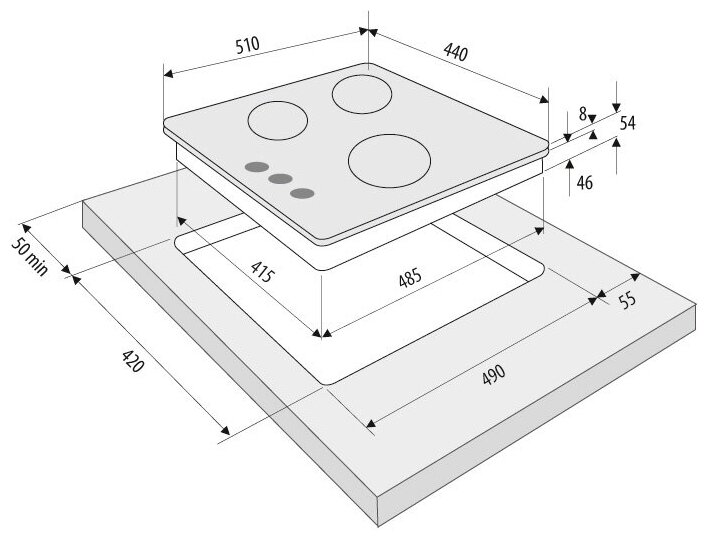 510
440
8
54
46
50 min
415
485
55
420
490