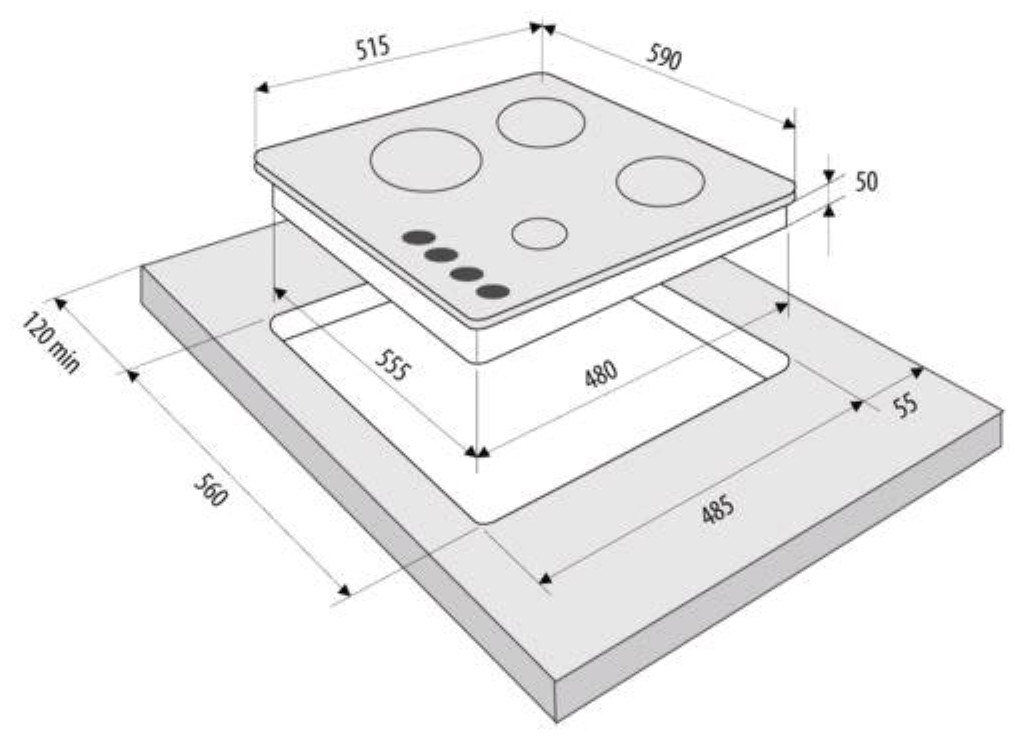 515
590
50
120 min
555
480
55
560
485