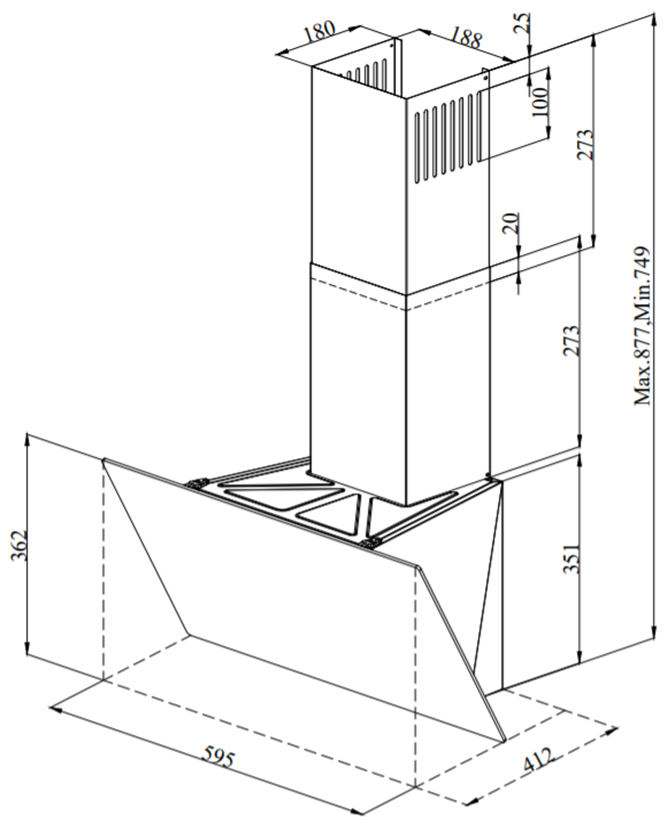 180
188
25
100
273
20
273
Max.877,Min.749
362
351
595
412