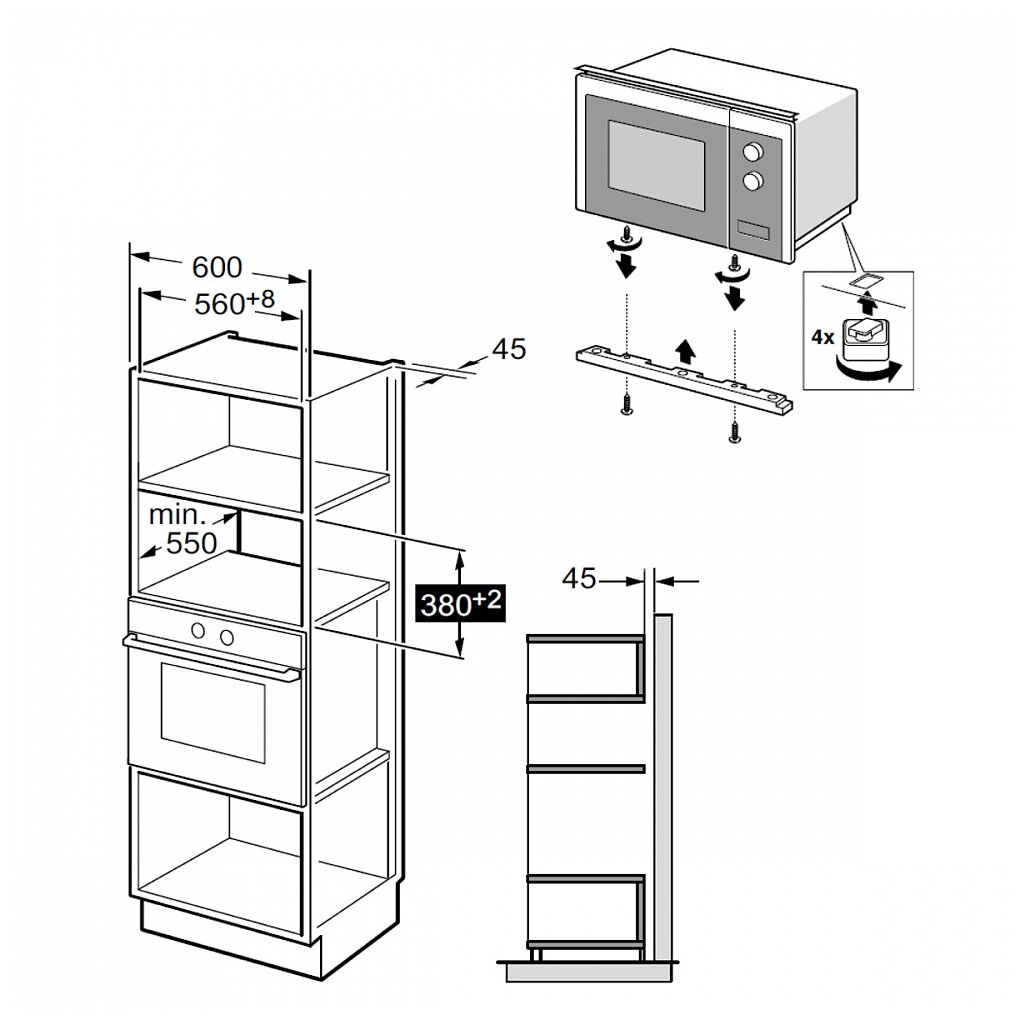 4x

600

$560^{+8}$

45

min.
550

$380^{+2}$

45