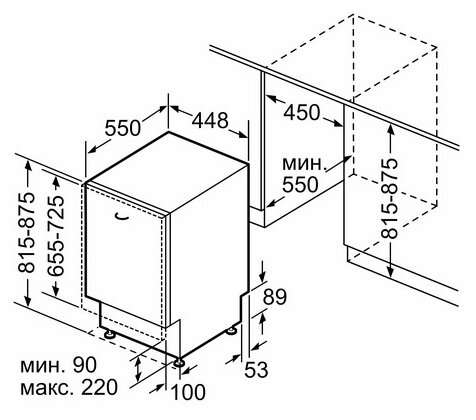 550
448
450
мин.
550
815-875
815-875
655-725
89
53
мин. 90
макс. 220
100