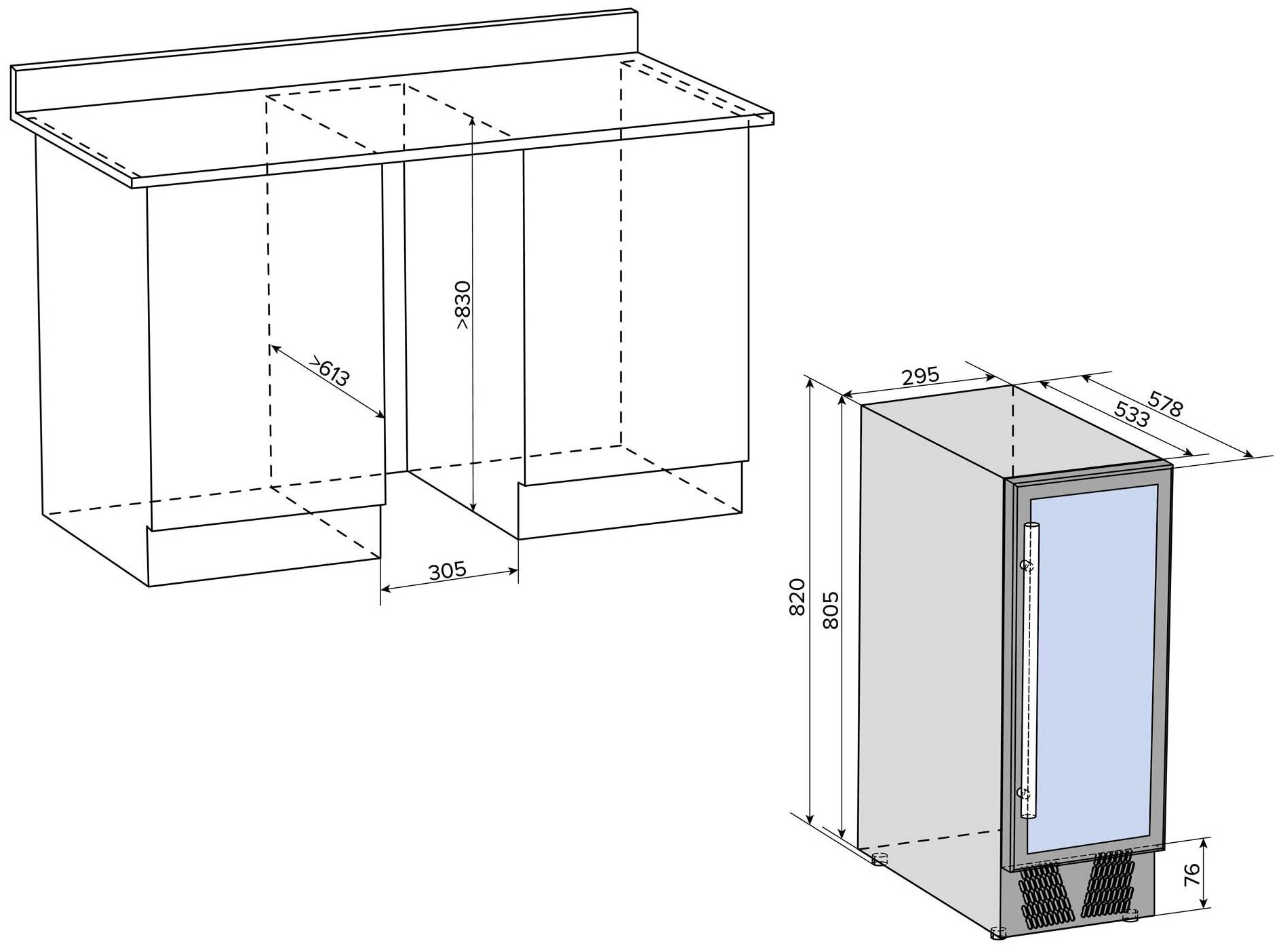 >830
>613
305
295
578
533
820
805
76