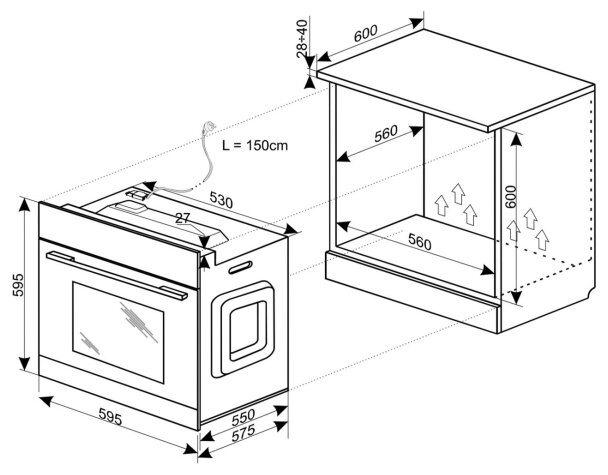 28÷40
600
560
600
560
L = 150cm
530
27
595
595
550
575