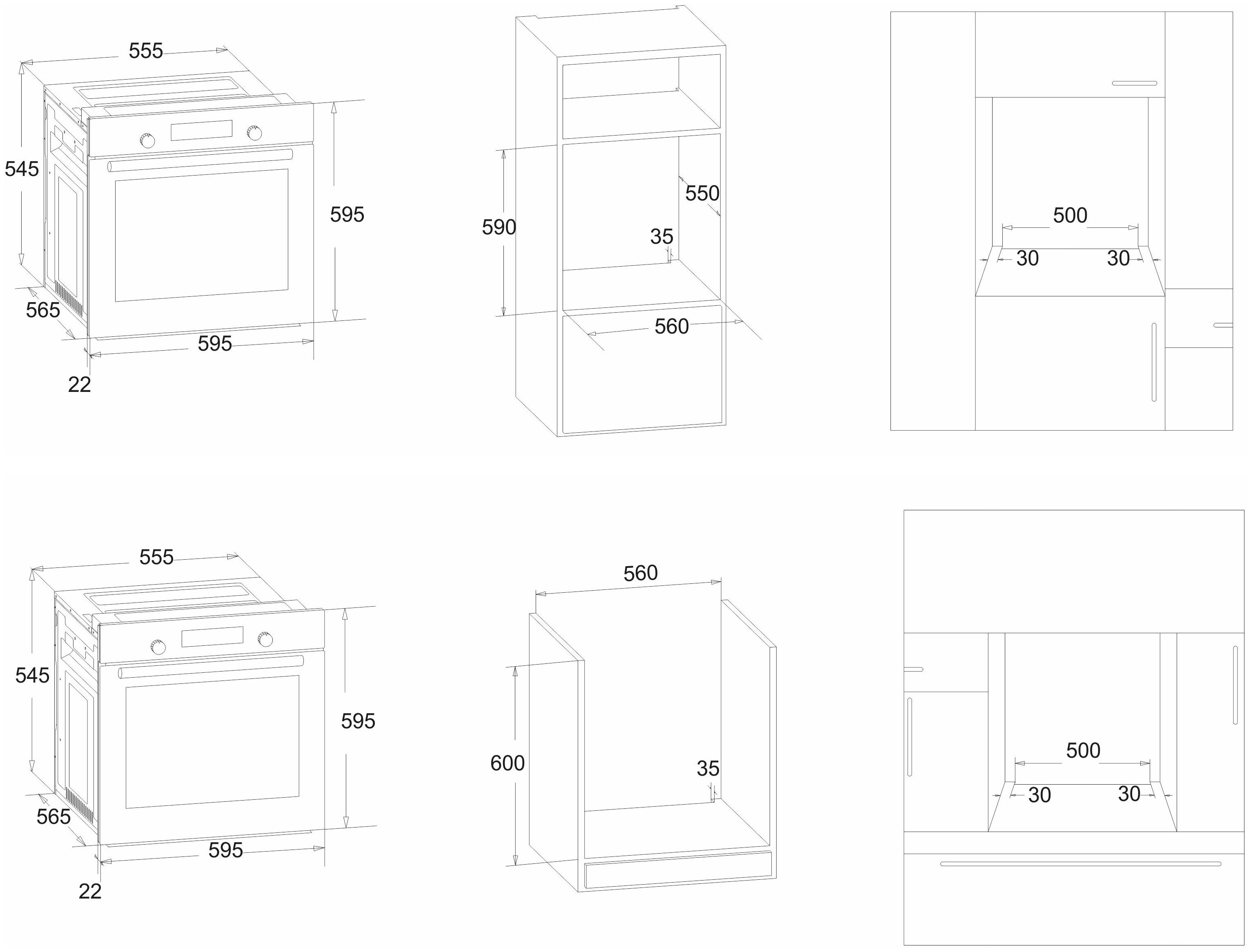 555
545
595
565
595
22

590
550
35
560

500
30
30

555
545
595
565
595
22

560
600
35

500
30
30