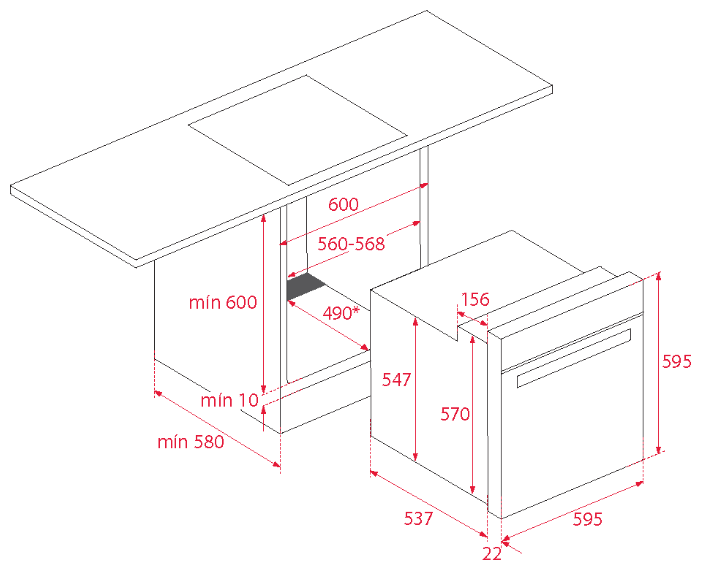 600
560-568
mín 600
490*
156
547
570
595
mín 10
mín 580
537
595
22