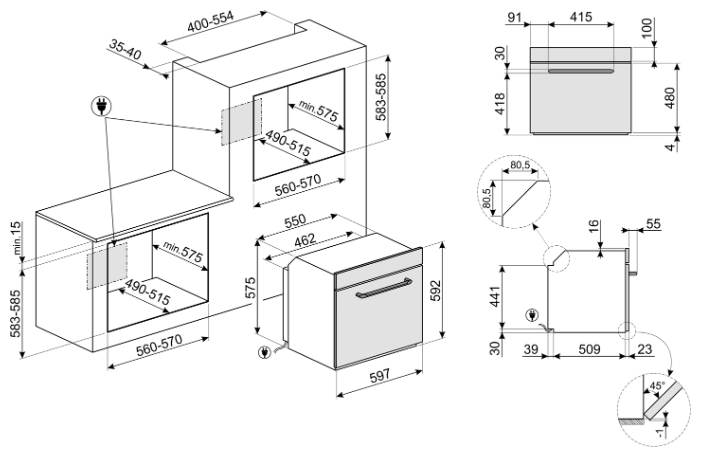 400-554
35-40
583-585
min.575
490-515
560-570
min.15
583-585
min.575
490-515
560-570
550
462
575
592
597
91
415
100
30
418
480
4
80,5
80,5
16
55
441
30
39
509
23
45°
-1