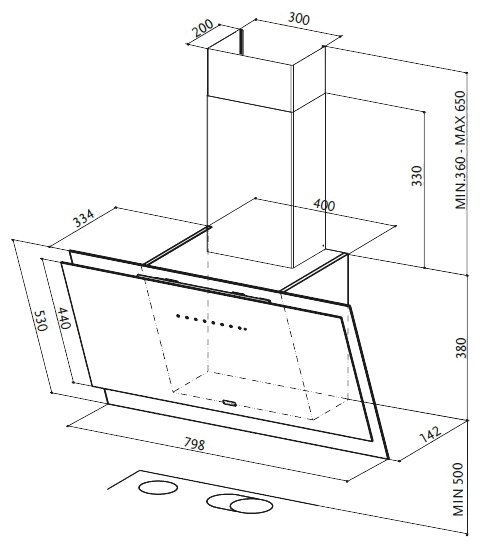 200
300
MIN.360 - MAX 650
330
334
400
530
440
380
798
142
MIN 500