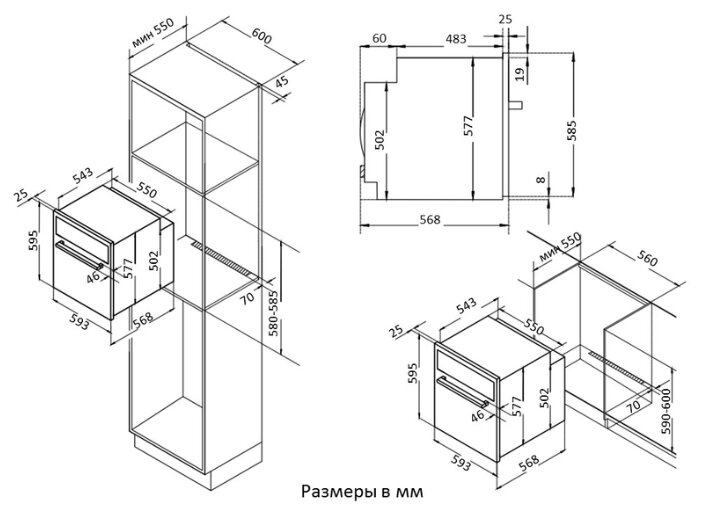 мин 550
600
45
543
550
25
595
46
577
502
593
568
70
580-585
60
483
25
19
502
577
585
8
568
мин 550
560
543
550
25
595
46
577
502
593
568
70
590-600
Размеры в мм