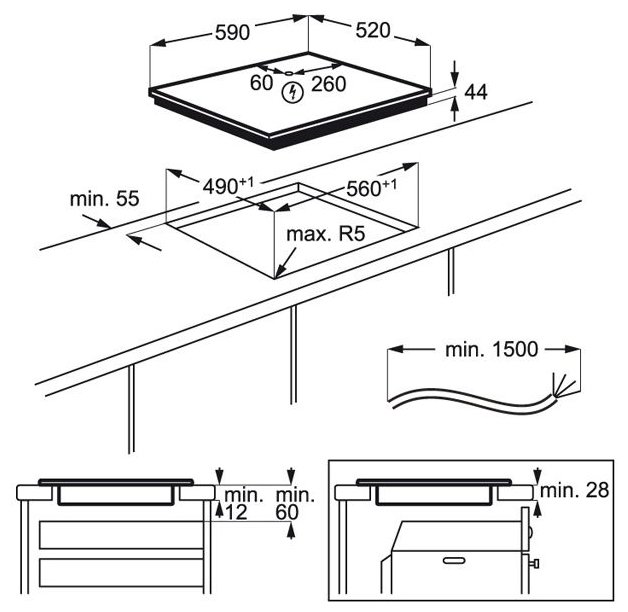 590
520
60
260
44
min. 55
$490^{+1}$
$560^{+1}$
max. R5
min. 1500
min.
12
min.
60
min. 28