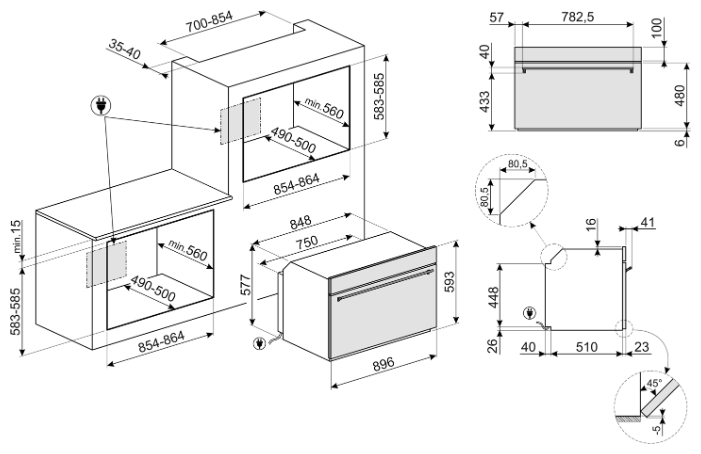 700-854
35-40
583-585
min.560
490-500
854-864
min.15
583-585
min.560
490-500
854-864
848
750
577
593
896
57
782,5
100
40
433
480
6
80,5
80,5
16
41
448
26
40
510
23
45°
-5