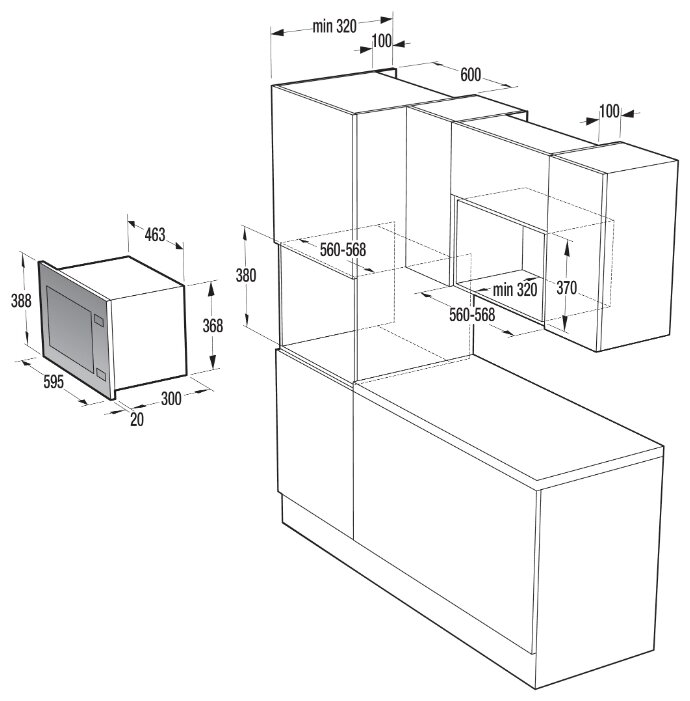 min 320
100
600
100
463
388
368
595
300
20
380
560-568
min 320
370
560-568