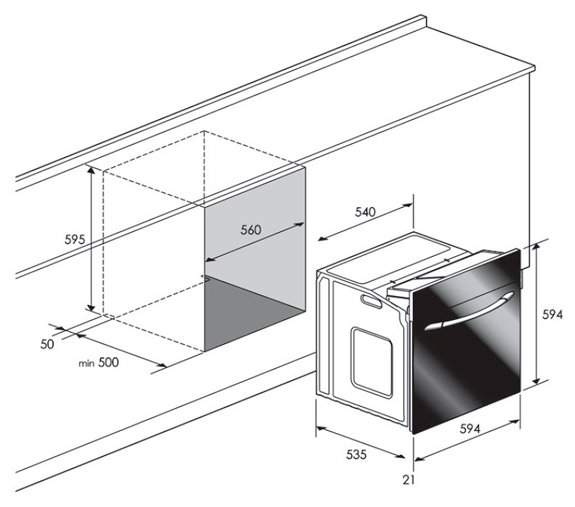 595
560
540
50
min 500
594
594
535
21