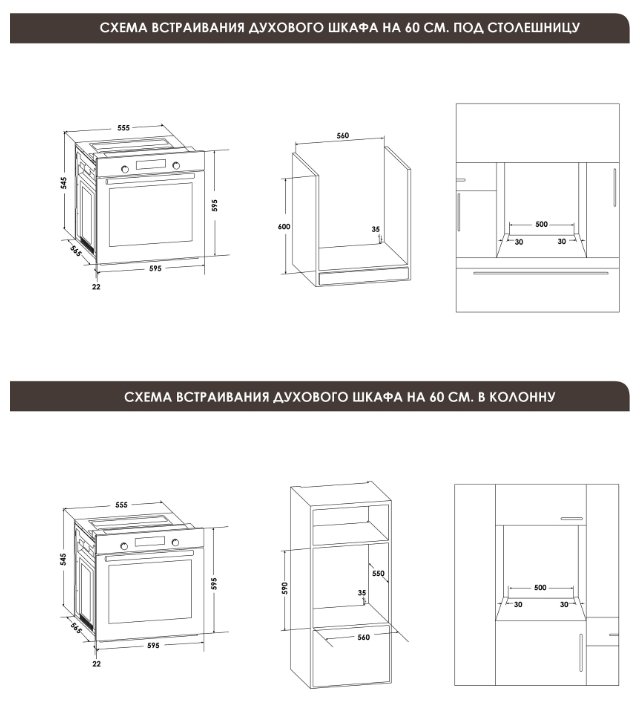 СХЕМА ВСТРАИВАНИЯ ДУХОВОГО ШКАФА НА 60 СМ. ПОД СТОЛЕШНИЦУ

555
545
595
565
595
22

560
600
35

500
30
30

СХЕМА ВСТРАИВАНИЯ ДУХОВОГО ШКАФА НА 60 СМ. В КОЛОННУ

555
545
595
565
595
22

590
550
35
560

500
30
30