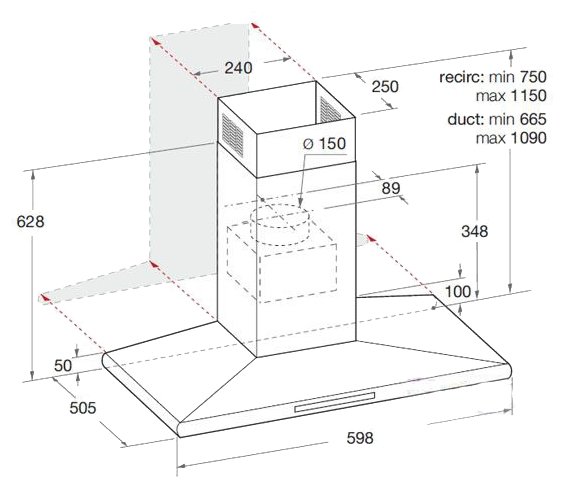 240

250

recirc: min 750
max 1150

duct: min 665
max 1090

Ø 150

89

628

348

100

50

505

598