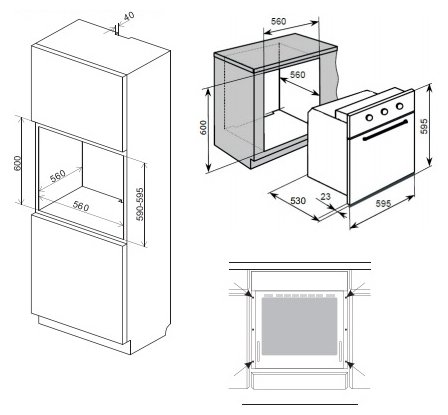 40
600
560
560
590-595
560
560
600
595
530
23
595