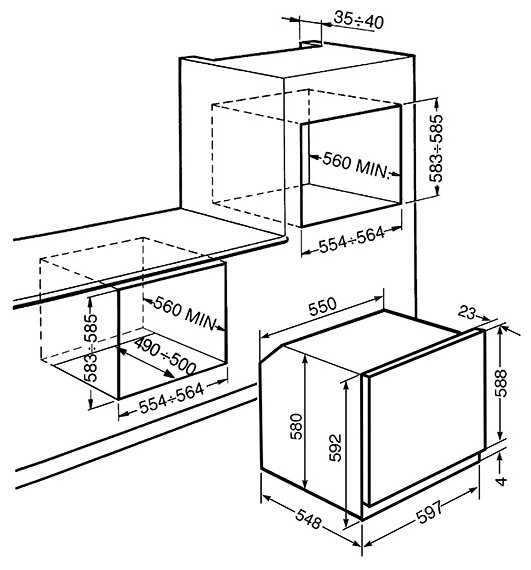 35÷40

583÷585

560 MIN.

554÷564

560 MIN.

583÷585

490÷500

554÷564

550

23

588

580

592

4

548

597