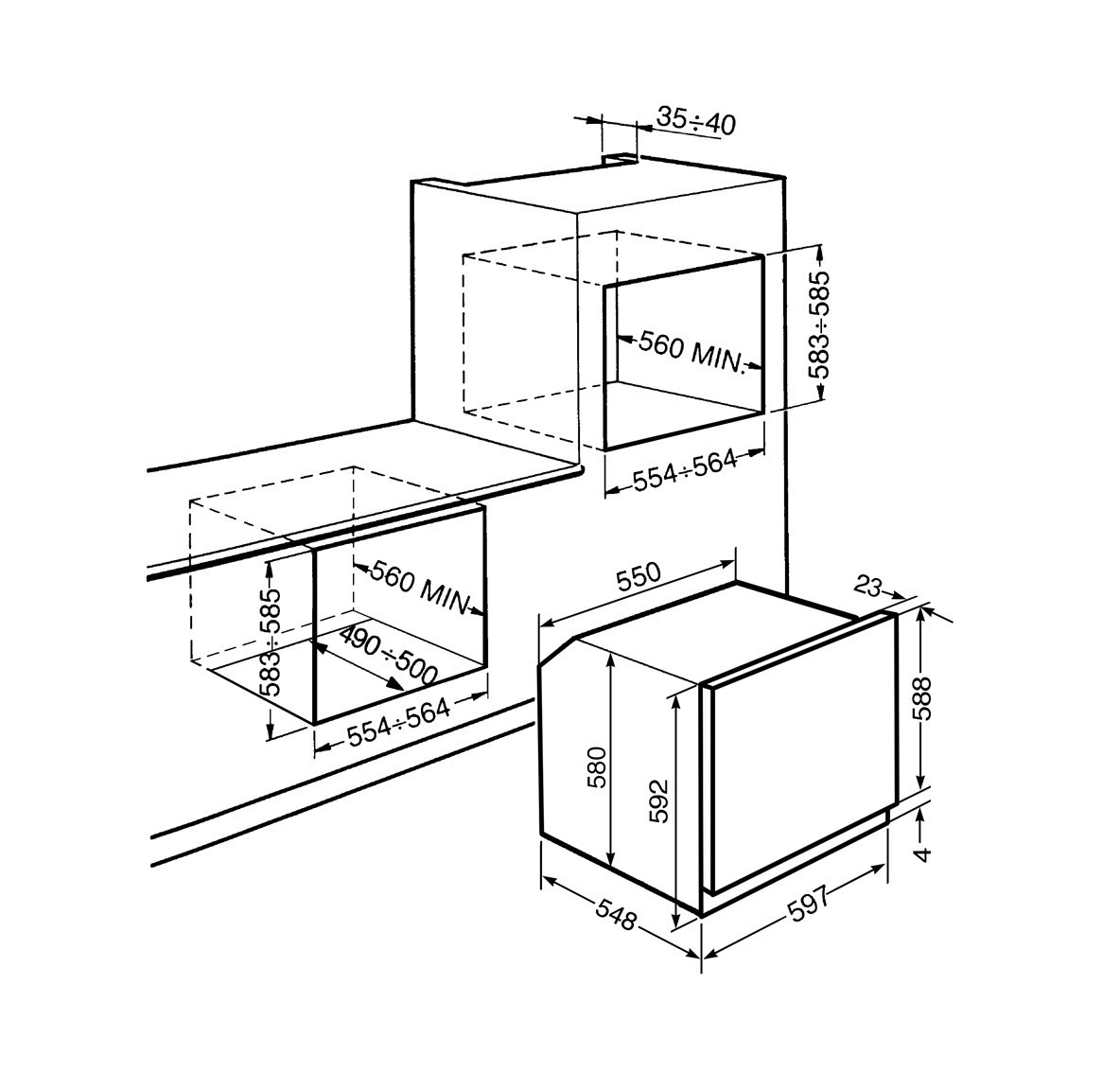 35÷40

583÷585

560 MIN.

554÷564

560 MIN.

583÷585

490÷500

554÷564

550

23

588

580

592

4

548

597