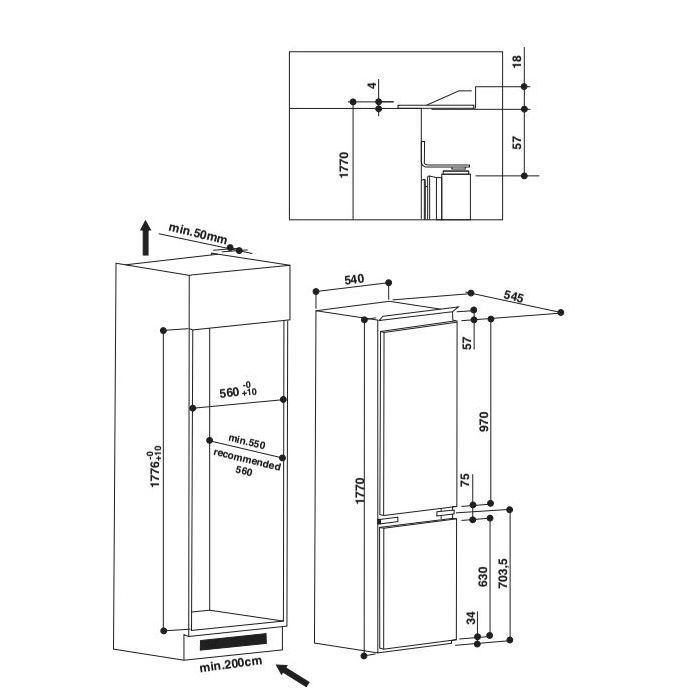 18

4

57

1770

min.50mm

540

545

57

$560^{-0}_{+10}$

970

min.550

recommended 560

$1776^{-0}_{+10}$

1770

75

630

703,5

34

min.200cm