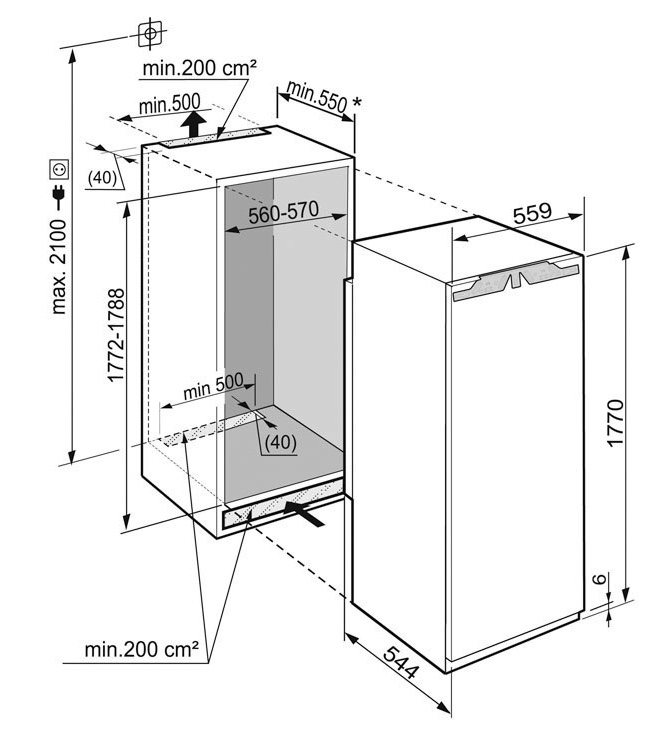 min.200 cm²
min.500
min.550 *
(40)
max. 2100
560-570
559
1772-1788
min 500
(40)
1770
6
min.200 cm²
544