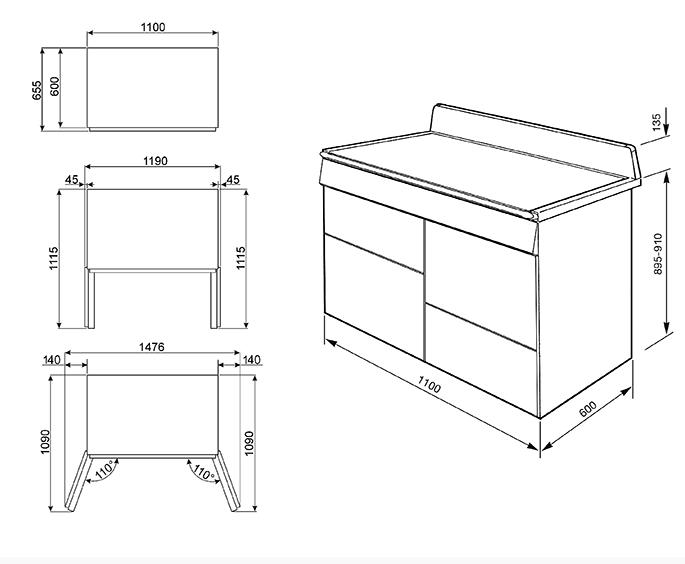 1100
655
600

1190
45
45
1115
1115

1476
140
140
1090
1090
110°
110°

135
895-910
1100
600