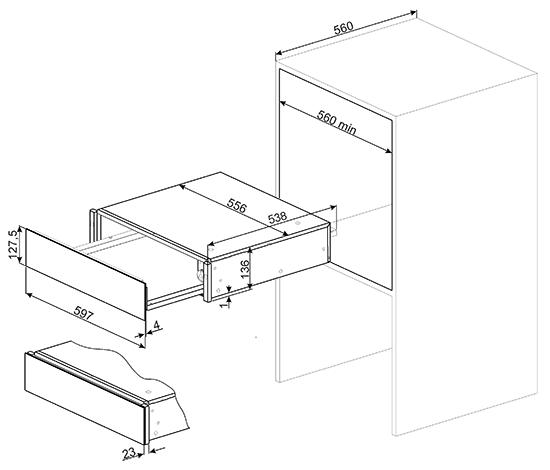 560

560 min

556

538

127.5

136

1

597

4

23