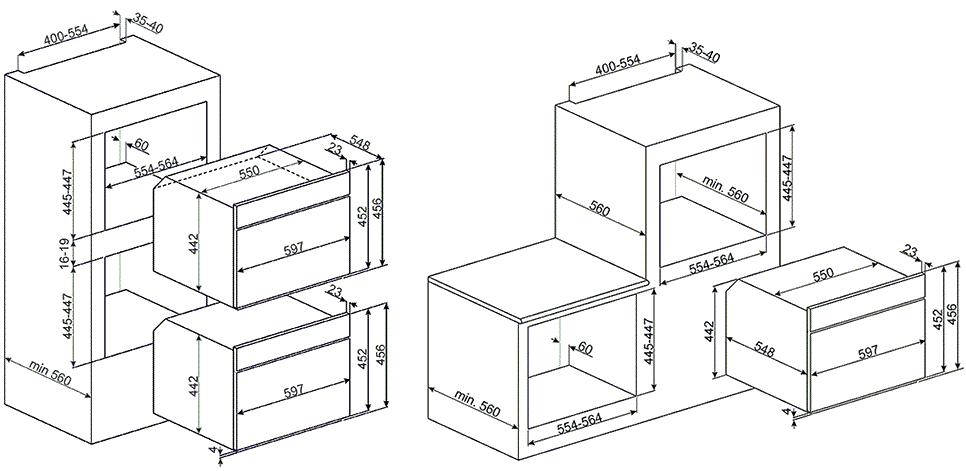 400-554
35-40
60
554-564
445-447
16-19
445-447
min 560
548
23
550
442
597
452
456
23
442
597
452
456
4

400-554
35-40
560
min. 560
445-447
554-564
60
445-447
min. 560
554-564
23
550
442
548
597
452
456
4