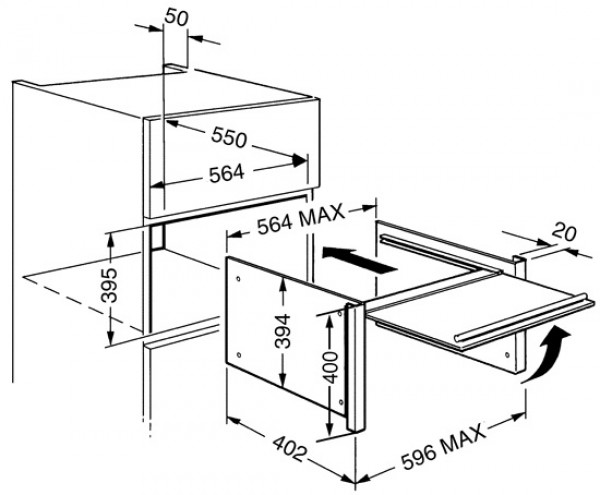 50
550
564
564 MAX
20
395
394
400
402
596 MAX